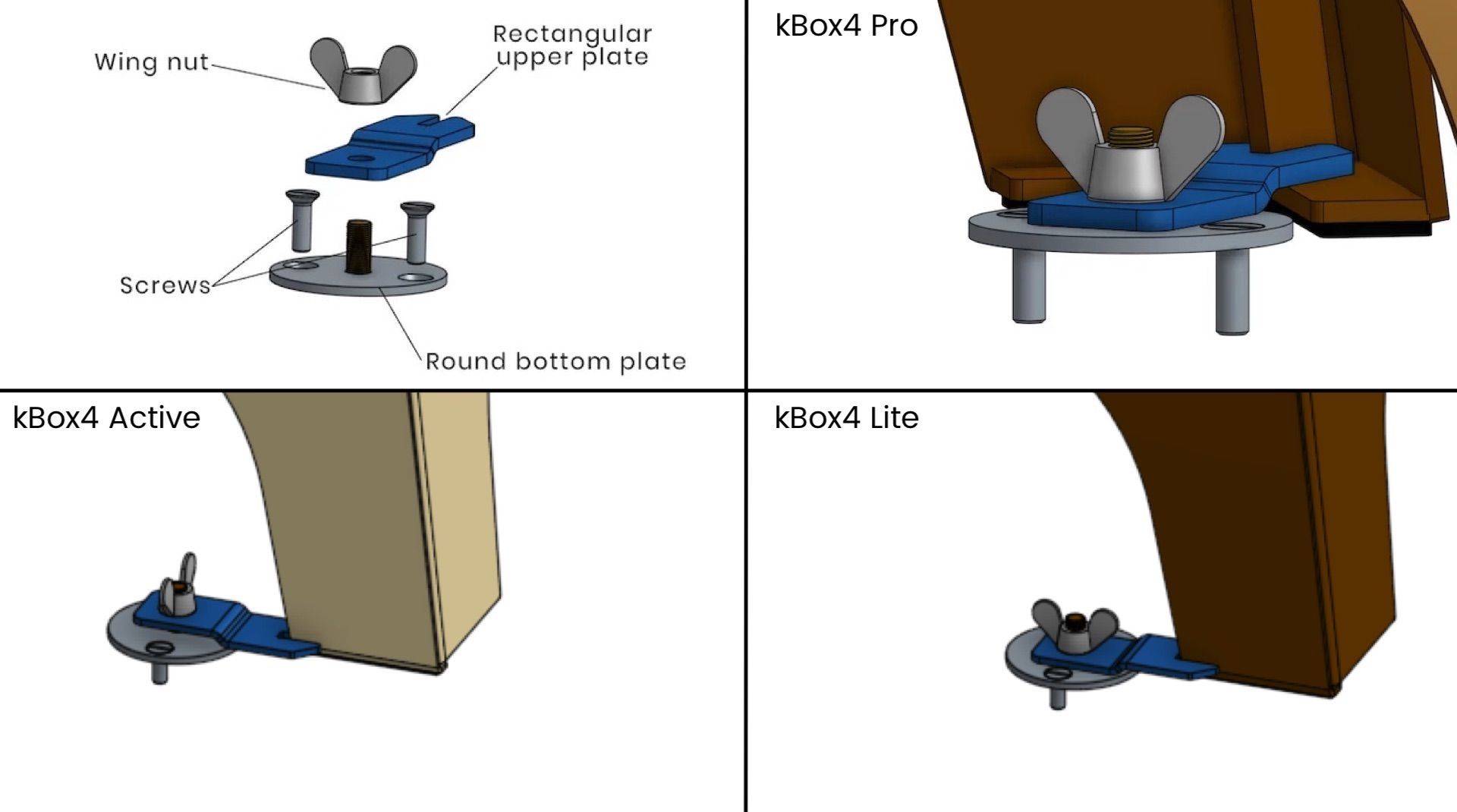 Wing nut

Rectangular upper plate

Screws

Round bottom plate

kBox4 Pro

kBox4 Active

kBox4 Lite